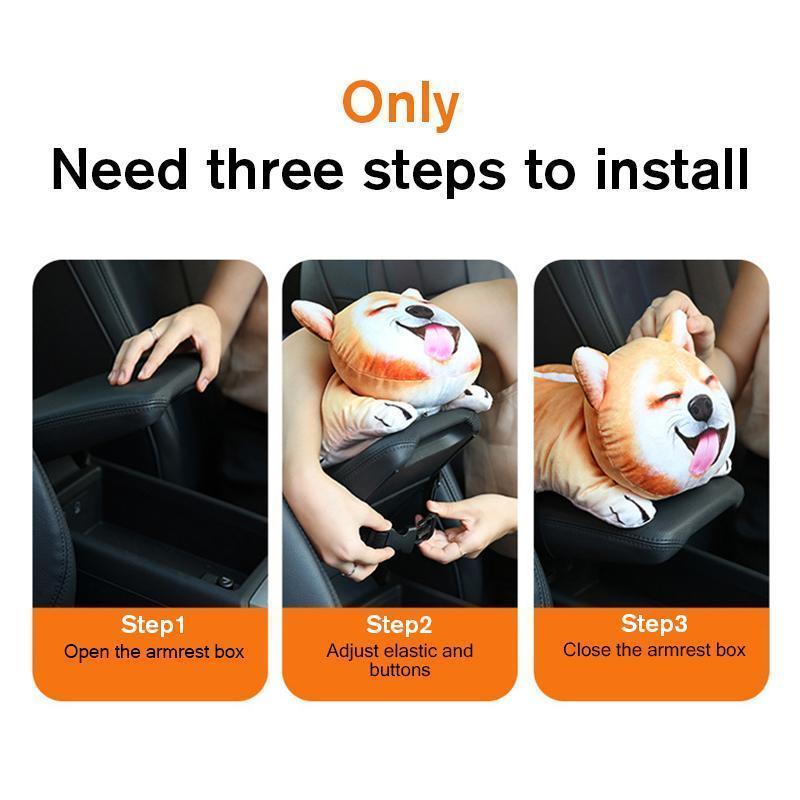 Only
Need three steps to install

Step1
Open the armrest box

Step2
Adjust elastic and buttons

Step3
Close the armrest box