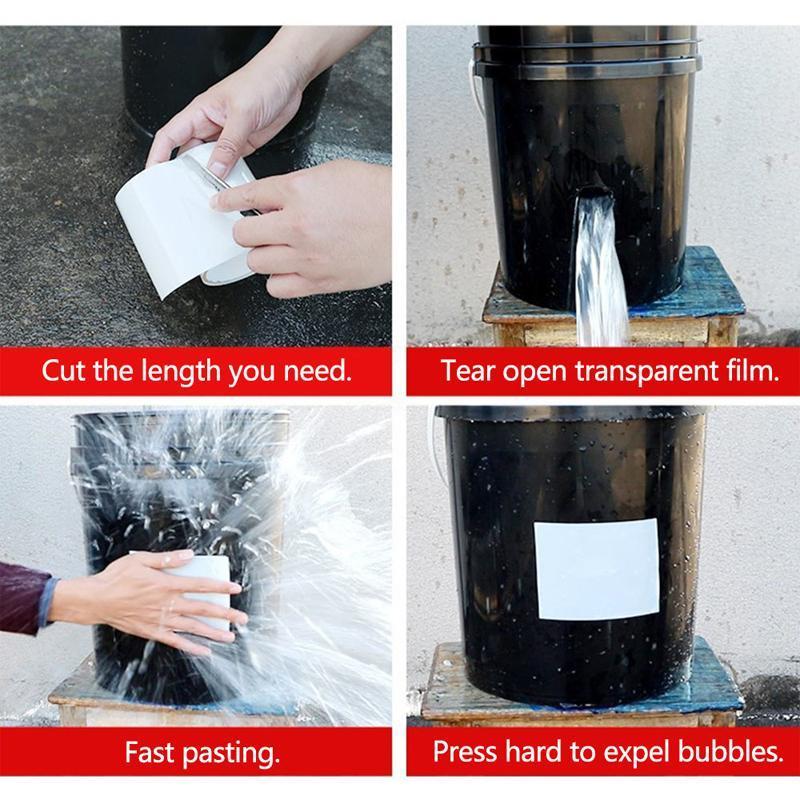 Cut the length you need.

Tear open transparent film.

Fast pasting.

Press hard to expel bubbles.