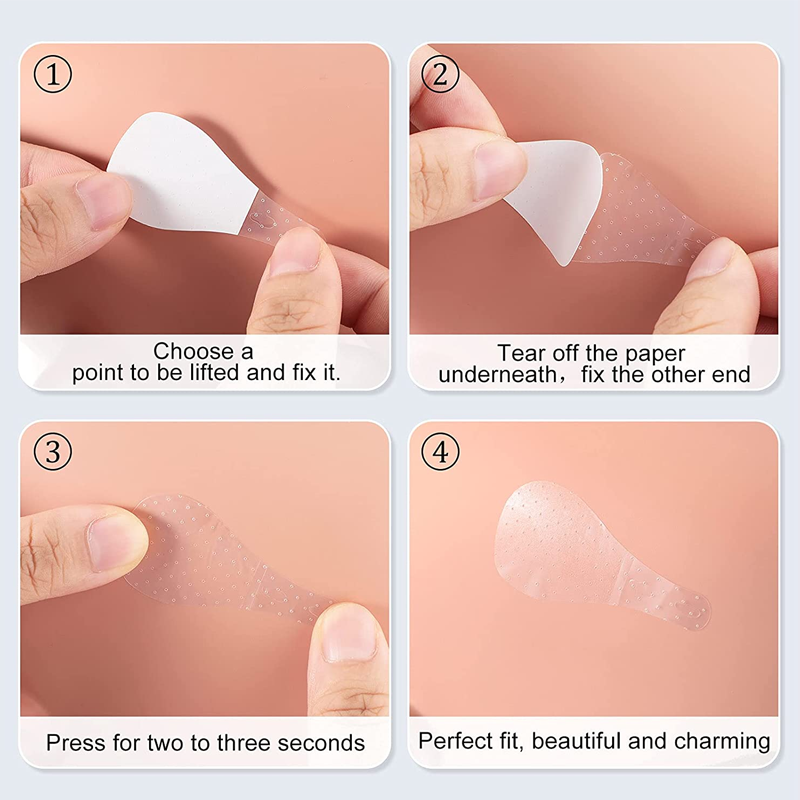 ①
Choose a point to be lifted and fix it.

②
Tear off the paper underneath，fix the other end

③
Press for two to three seconds

④
Perfect fit, beautiful and charming