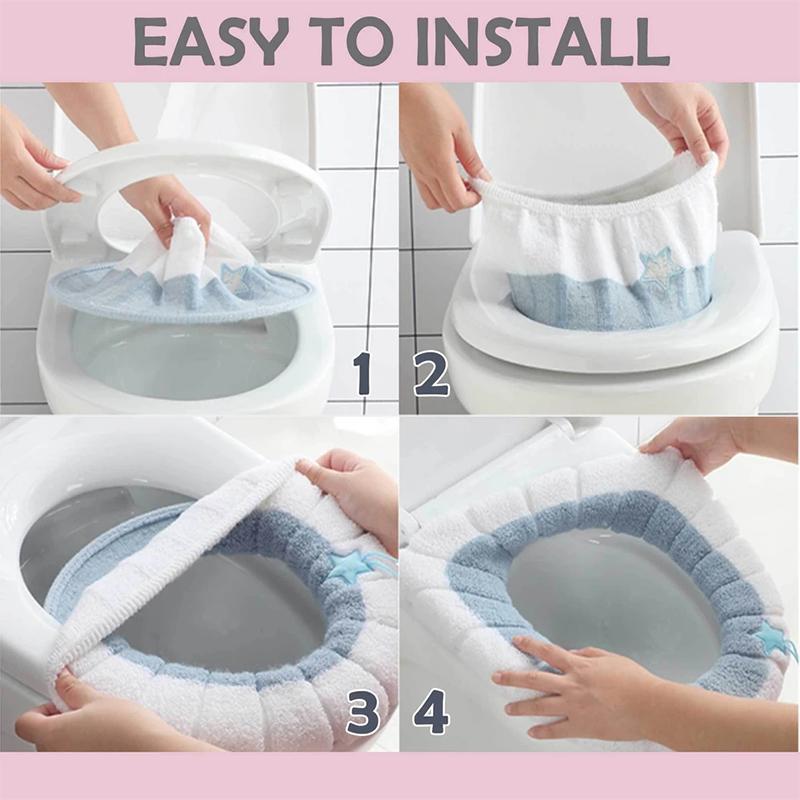 EASY TO INSTALL

1

2

3

4