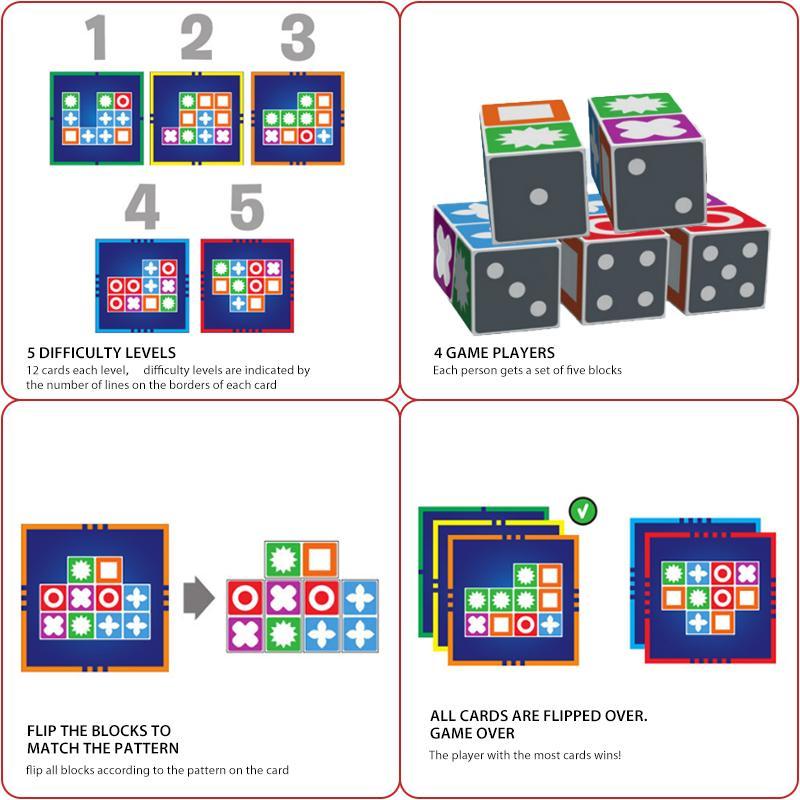 1 2 3

4 5

5 DIFFICULTY LEVELS
12 cards each level, difficulty levels are indicated by the number of lines on the borders of each card

4 GAME PLAYERS
Each person gets a set of five blocks

FLIP THE BLOCKS TO MATCH THE PATTERN
flip all blocks according to the pattern on the card

ALL CARDS ARE FLIPPED OVER. GAME OVER
The player with the most cards wins!