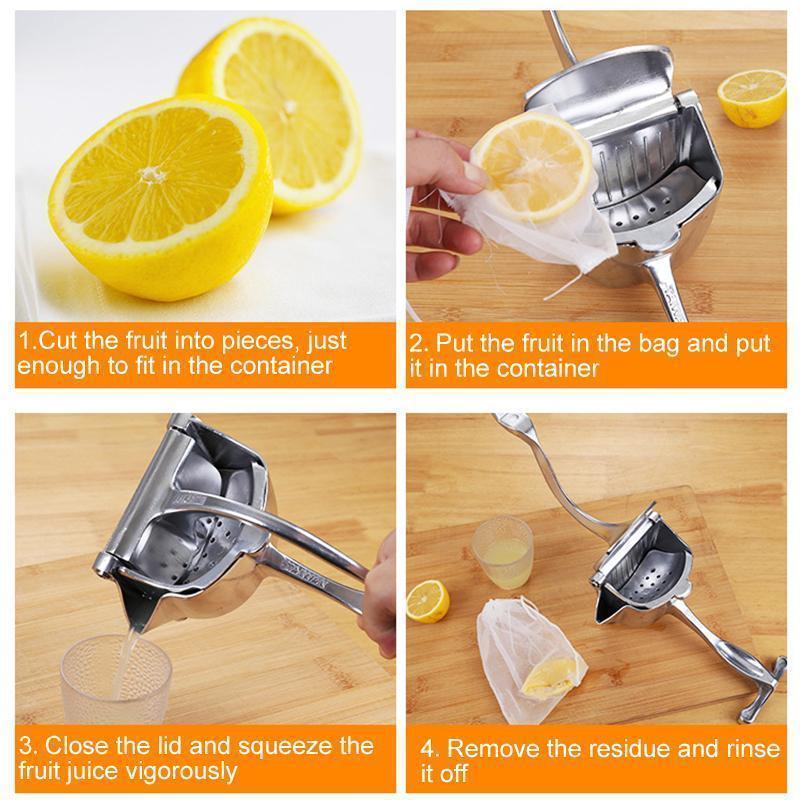 1.Cut the fruit into pieces, just enough to fit in the container

2. Put the fruit in the bag and put it in the container

3. Close the lid and squeeze the fruit juice vigorously

4. Remove the residue and rinse it off