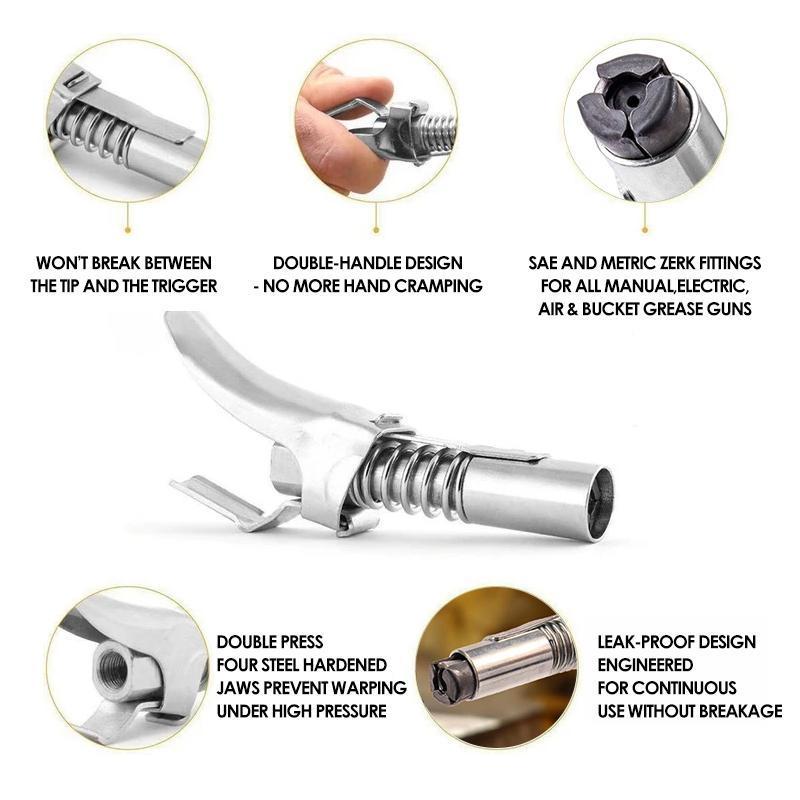 WON'T BREAK BETWEEN THE TIP AND THE TRIGGER

DOUBLE-HANDLE DESIGN - NO MORE HAND CRAMPING

SAE AND METRIC ZERK FITTINGS FOR ALL MANUAL,ELECTRIC, AIR & BUCKET GREASE GUNS

DOUBLE PRESS FOUR STEEL HARDENED JAWS PREVENT WARPING UNDER HIGH PRESSURE

LEAK-PROOF DESIGN ENGINEERED FOR CONTINUOUS USE WITHOUT BREAKAGE