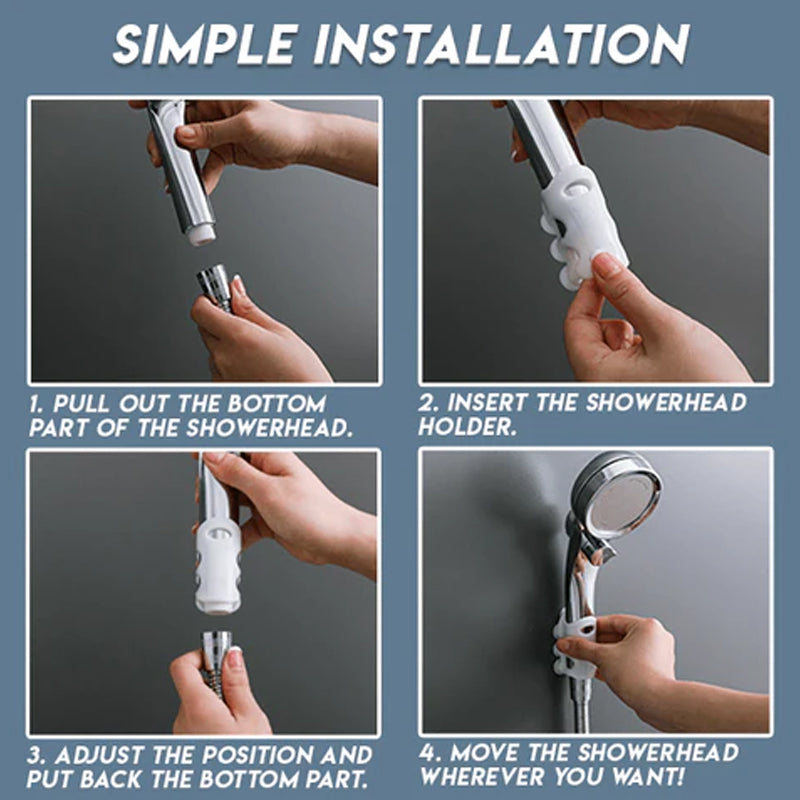 SIMPLE INSTALLATION

1. PULL OUT THE BOTTOM PART OF THE SHOWERHEAD.

2. INSERT THE SHOWERHEAD HOLDER.

3. ADJUST THE POSITION AND PUT BACK THE BOTTOM PART.

4. MOVE THE SHOWERHEAD WHEREVER YOU WANT!