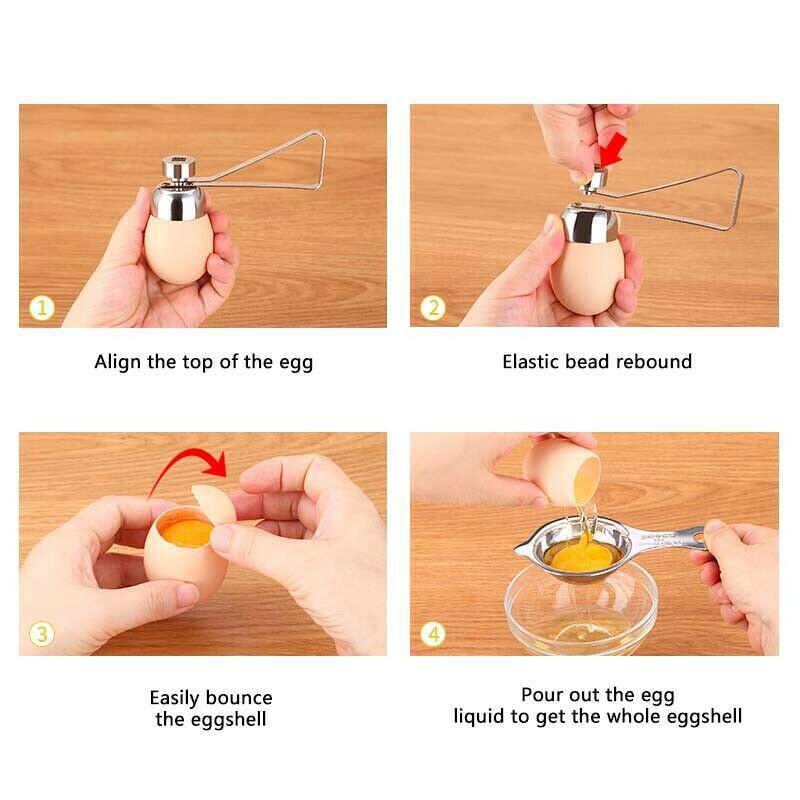 1

Align the top of the egg

2

Elastic bead rebound

3

Easily bounce the eggshell

4

Pour out the egg liquid to get the whole eggshell