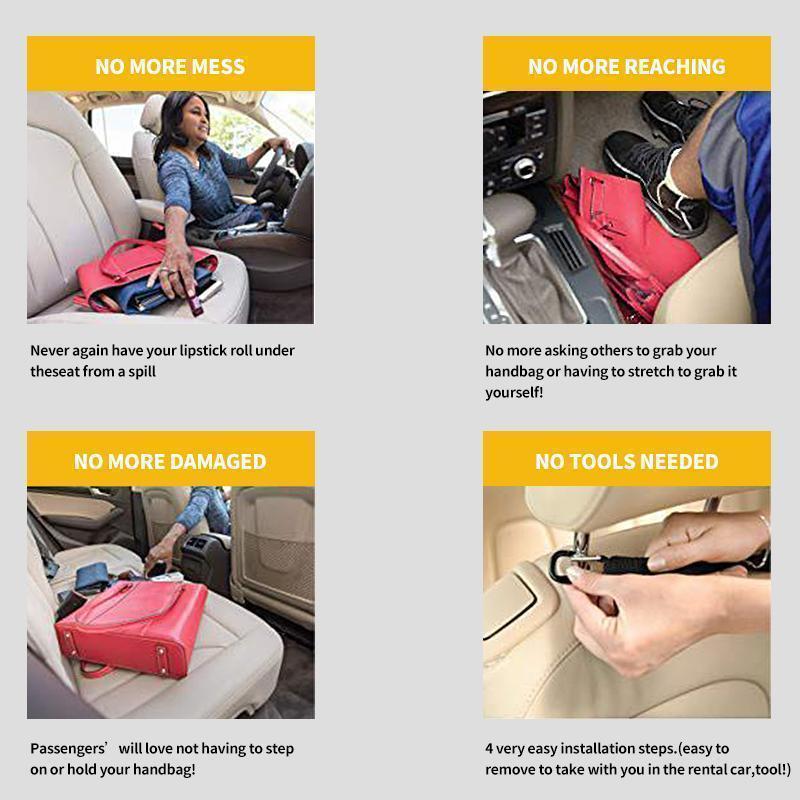 NO MORE MESS

Never again have your lipstick roll under theseat from a spill

NO MORE REACHING

No more asking others to grab your handbag or having to stretch to grab it yourself!

NO MORE DAMAGED

Passengers’ will love not having to step on or hold your handbag!

NO TOOLS NEEDED

4 very easy installation steps.(easy to remove to take with you in the rental car,tool!)