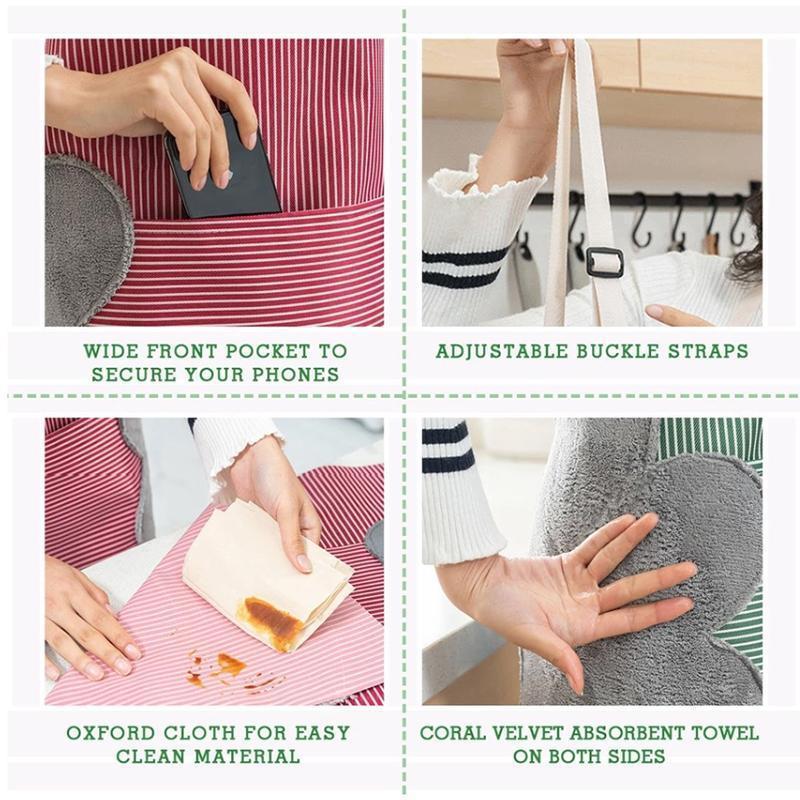 WIDE FRONT POCKET TO SECURE YOUR PHONES

ADJUSTABLE BUCKLE STRAPS

OXFORD CLOTH FOR EASY CLEAN MATERIAL

CORAL VELVET ABSORBENT TOWEL ON BOTH SIDES