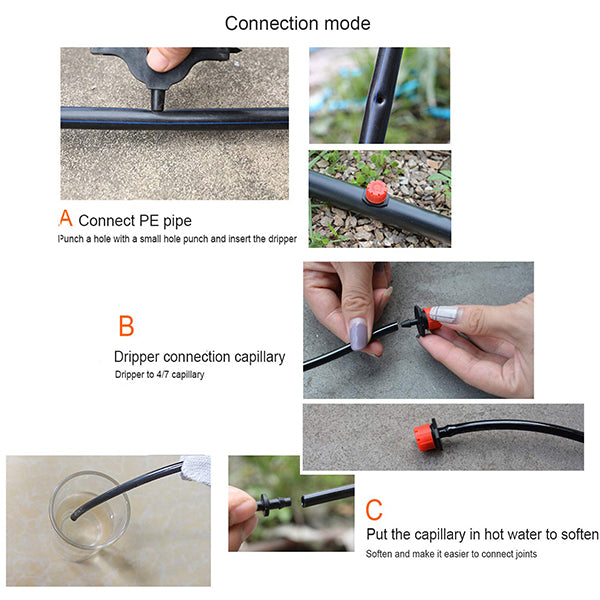 Connection mode

A Connect PE pipe
Punch a hole with a small hole punch and insert the dripper

B
Dripper connection capillary
Dripper to 4/7 capillary

C
Put the capillary in hot water to soften
Soften and make it easier to connect joints