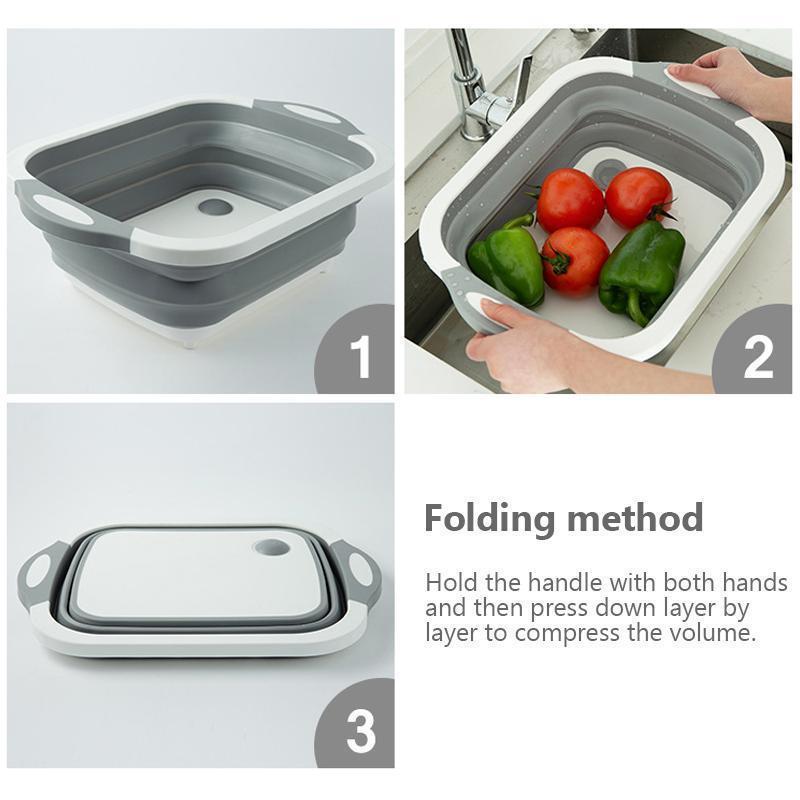 1

2

3

Folding method

Hold the handle with both hands and then press down layer by layer to compress the volume.