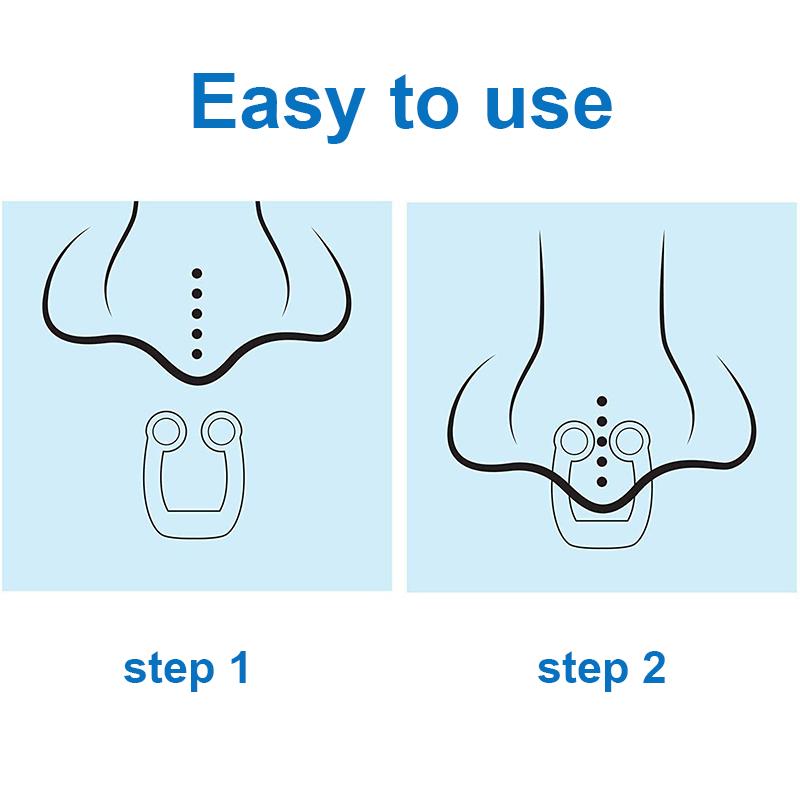 Easy to use

step 1

step 2