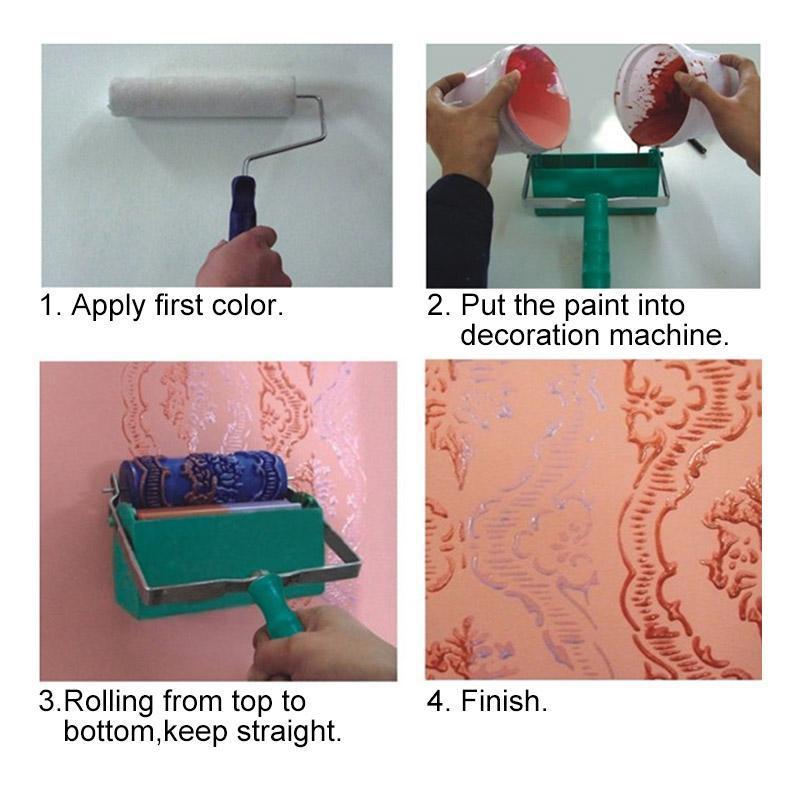 1. Apply first color.

2. Put the paint into decoration machine.

3.Rolling from top to bottom,keep straight.

4. Finish.