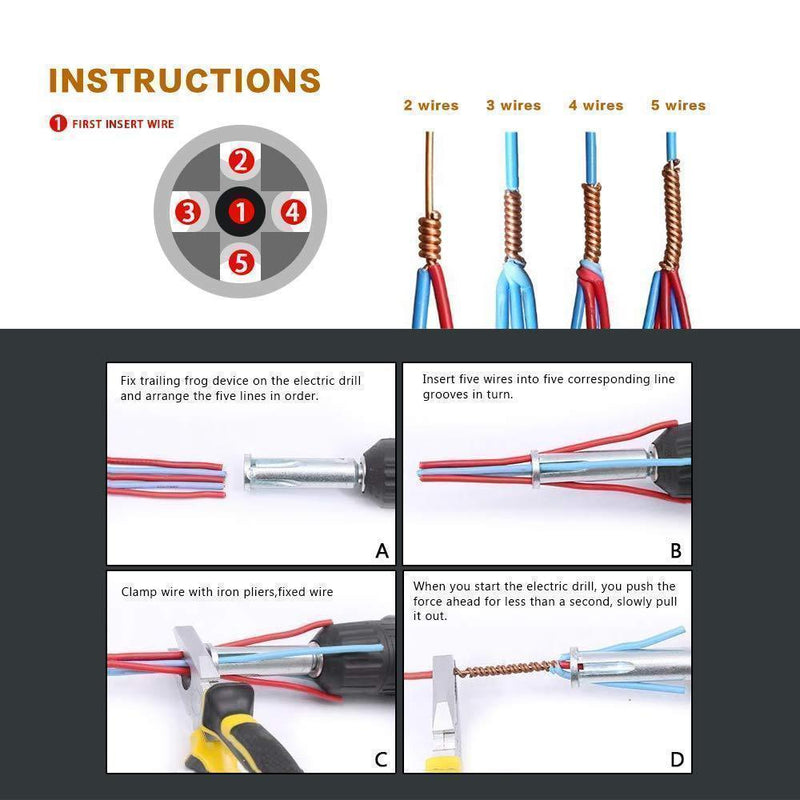 INSTRUCTIONS

1 FIRST INSERT WIRE

2
3 1 4
5

2 wires 3 wires 4 wires 5 wires

Fix trailing frog device on the electric drill and arrange the five lines in order.

A

Insert five wires into five corresponding line grooves in turn.

B

Clamp wire with iron pliers,fixed wire

C

When you start the electric drill, you push the force ahead for less than a second, slowly pull it out.

D