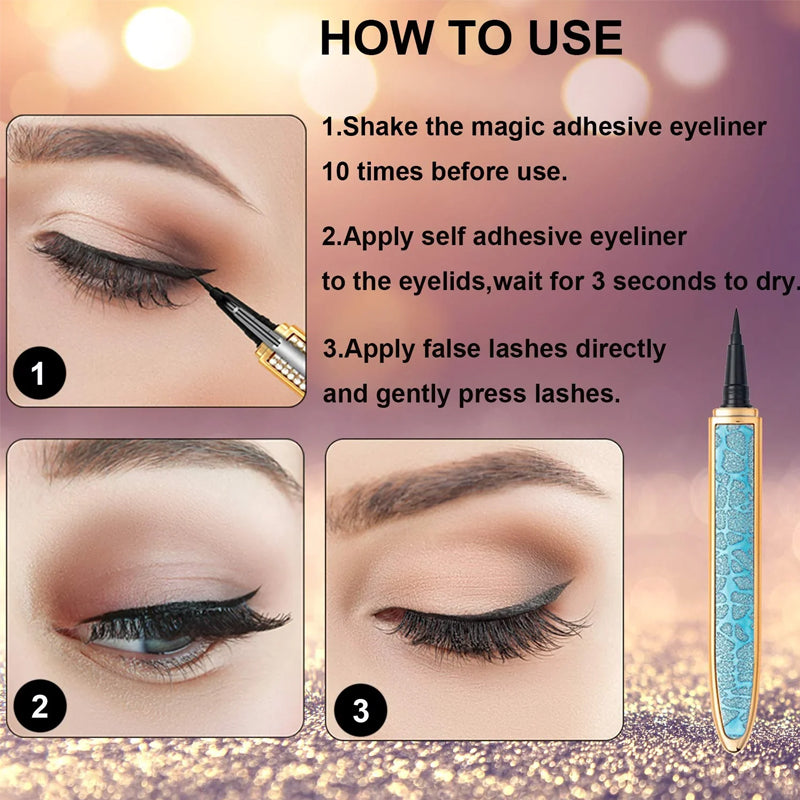 HOW TO USE

1.Shake the magic adhesive eyeliner 10 times before use.

2.Apply self adhesive eyeliner to the eyelids,wait for 3 seconds to dry.

3.Apply false lashes directly and gently press lashes.

1

2

3