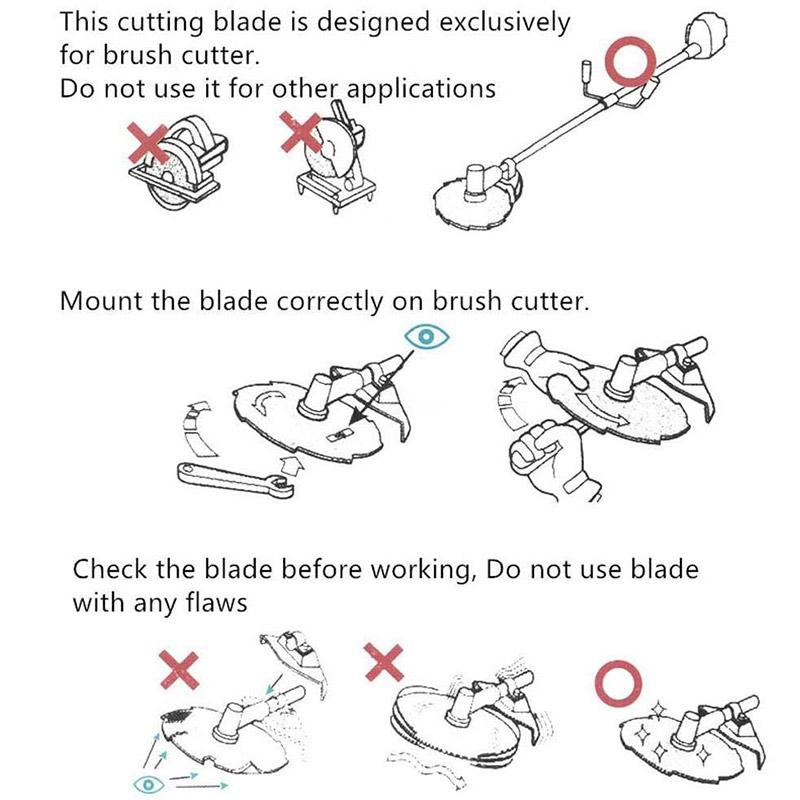 This cutting blade is designed exclusively for brush cutter.
Do not use it for other applications

Mount the blade correctly on brush cutter.

Check the blade before working, Do not use blade with any flaws