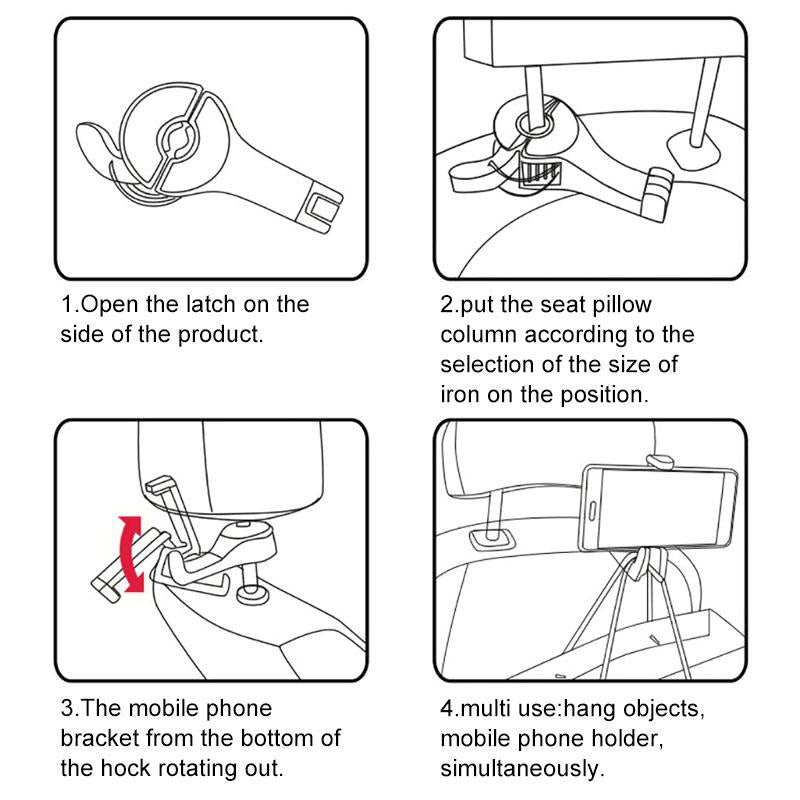 1.Open the latch on the side of the product.

2.put the seat pillow column according to the selection of the size of iron on the position.

3.The mobile phone bracket from the bottom of the hock rotating out.

4.multi use:hang objects, mobile phone holder, simultaneously.