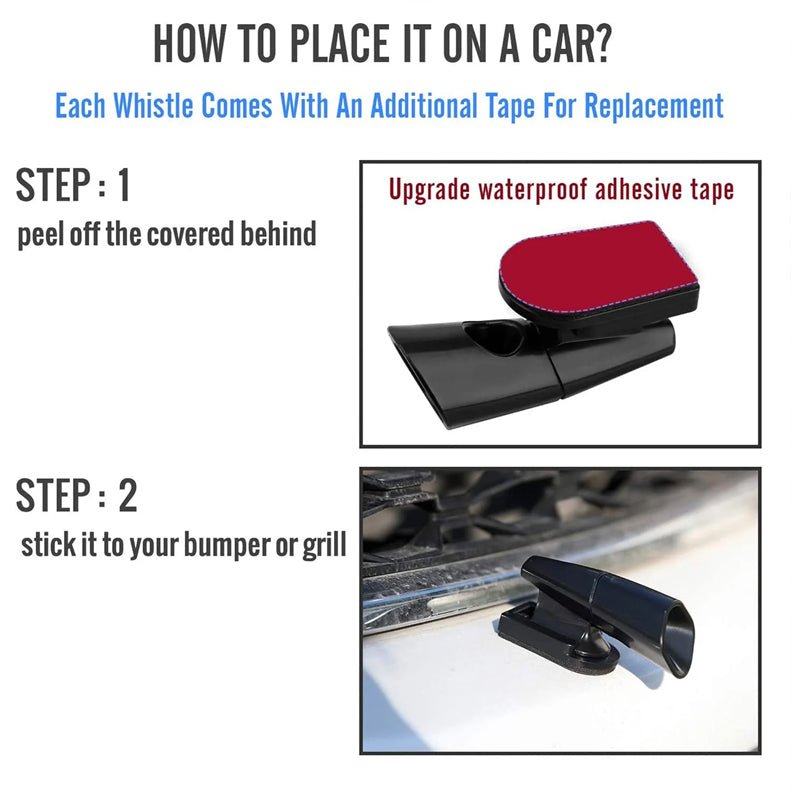 HOW TO PLACE IT ON A CAR?

Each Whistle Comes With An Additional Tape For Replacement

STEP : 1

peel off the covered behind

Upgrade waterproof adhesive tape

STEP : 2

stick it to your bumper or grill