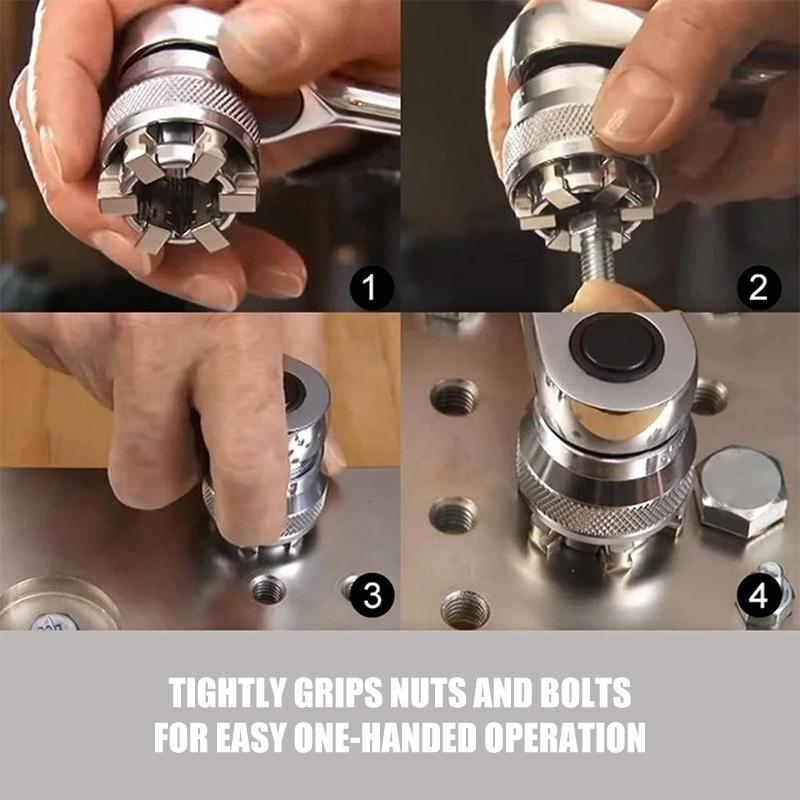 1

2

3

4

TIGHTLY GRIPS NUTS AND BOLTS
FOR EASY ONE-HANDED OPERATION