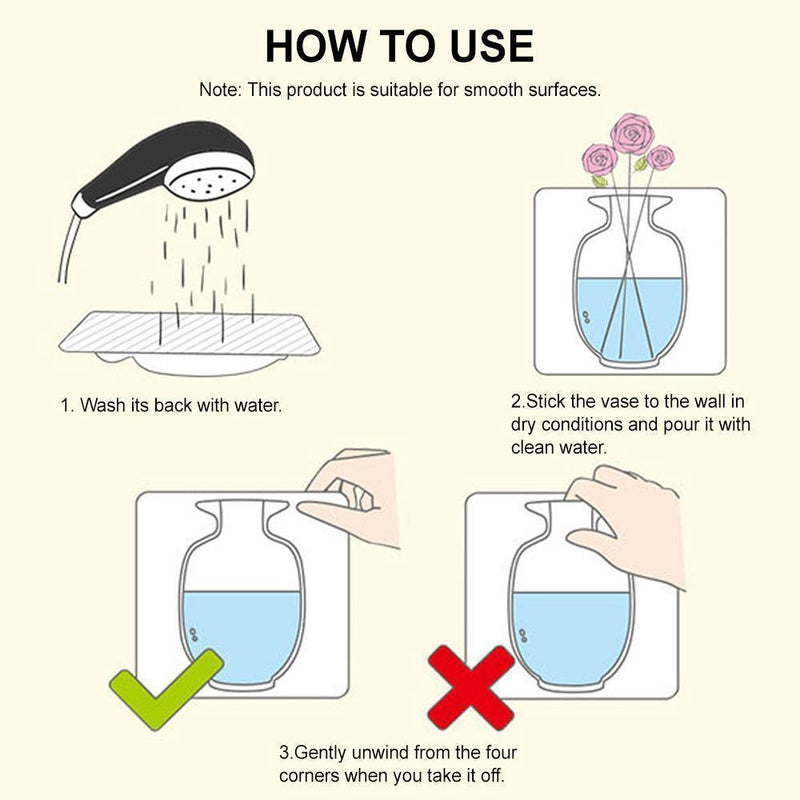 HOW TO USE

Note: This product is suitable for smooth surfaces.

1. Wash its back with water.

2.Stick the vase to the wall in dry conditions and pour it with clean water.

3.Gently unwind from the four corners when you take it off.