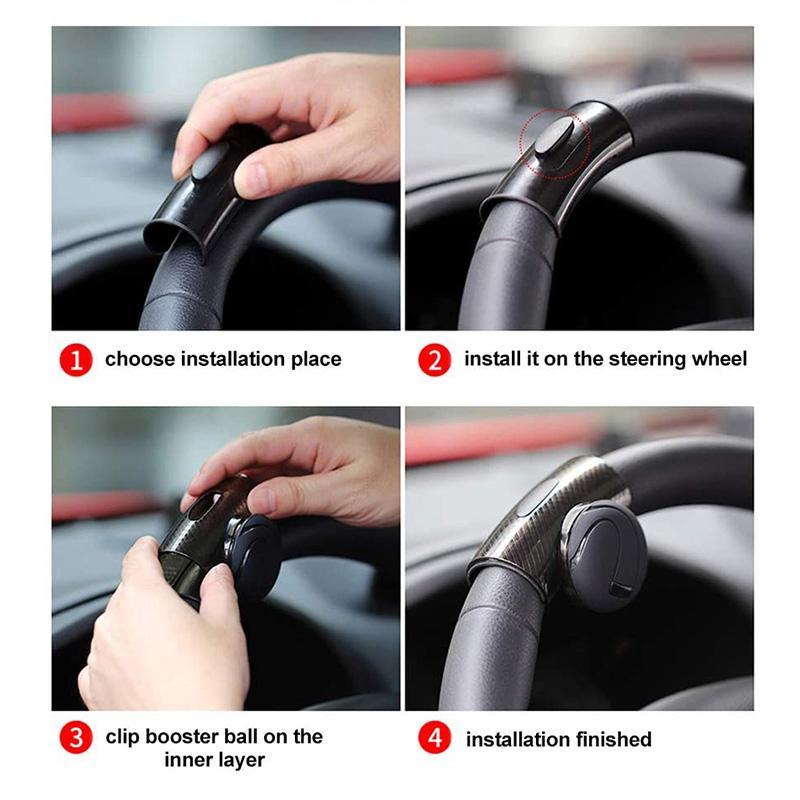 1 choose installation place

2 install it on the steering wheel

3 clip booster ball on the inner layer

4 installation finished