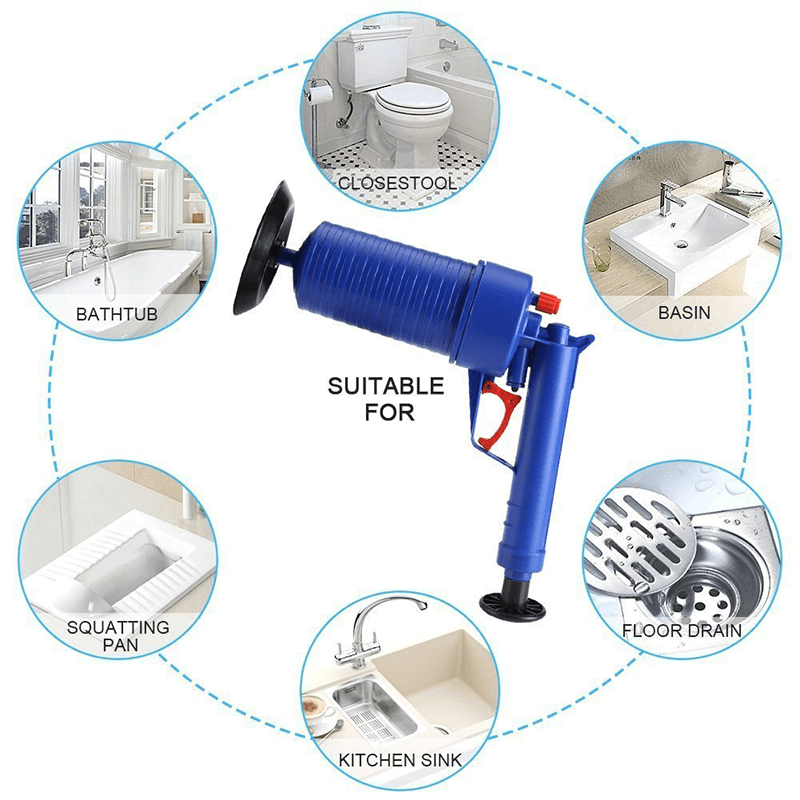 CLOSESTOOL

BATHTUB

BASIN

SUITABLE FOR

SQUATTING PAN

FLOOR DRAIN

KITCHEN SINK