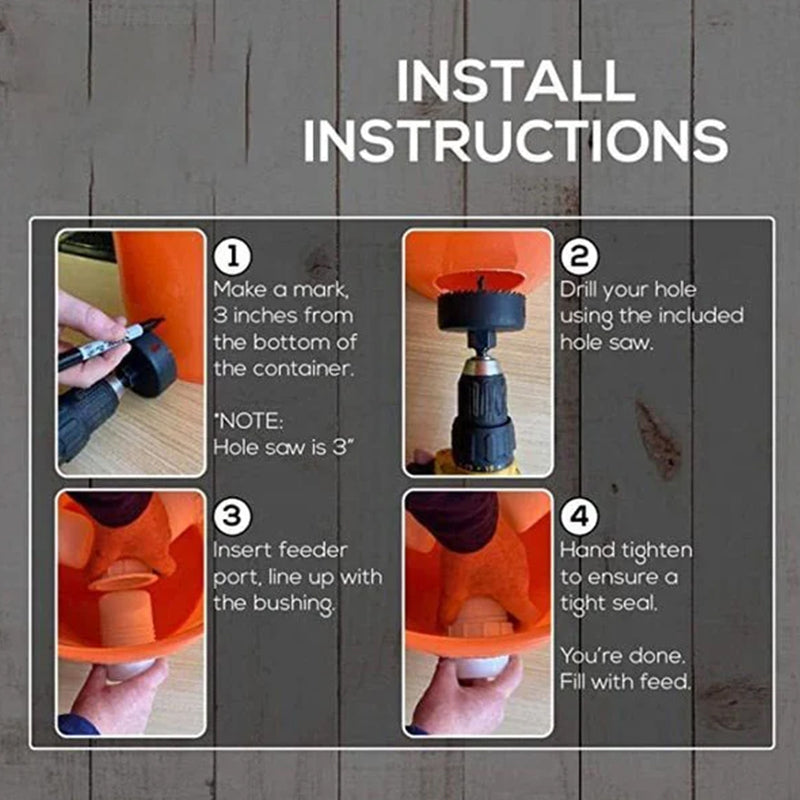 INSTALL INSTRUCTIONS

1
Make a mark, 3 inches from the bottom of the container.

*NOTE: Hole saw is 3"

2
Drill your hole using the included hole saw.

3
Insert feeder port, line up with the bushing.

4
Hand tighten to ensure a tight seal.

You're done. Fill with feed.