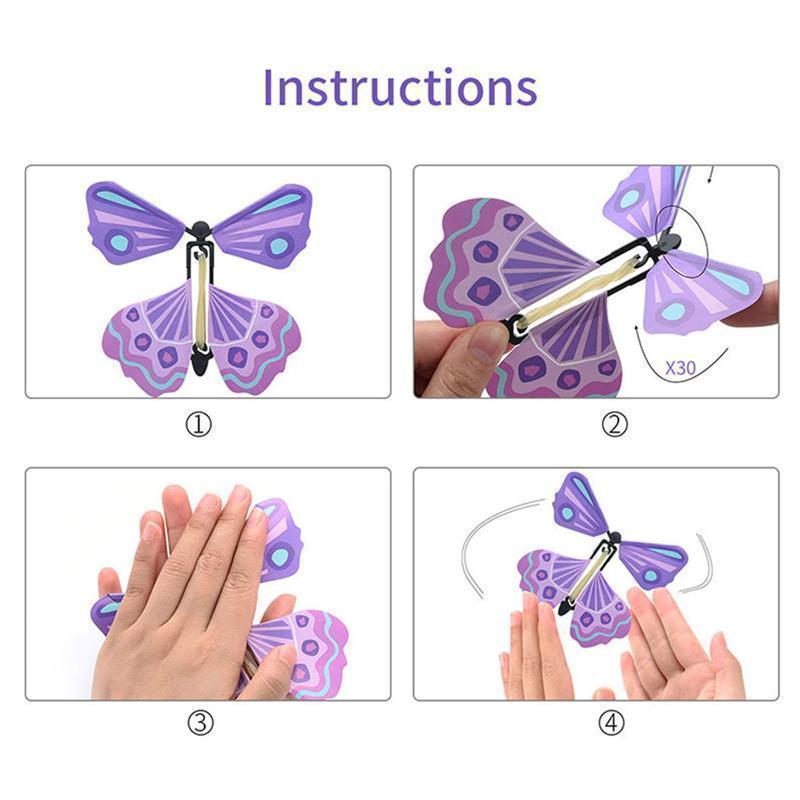 Instructions

①

X30

②

③

④