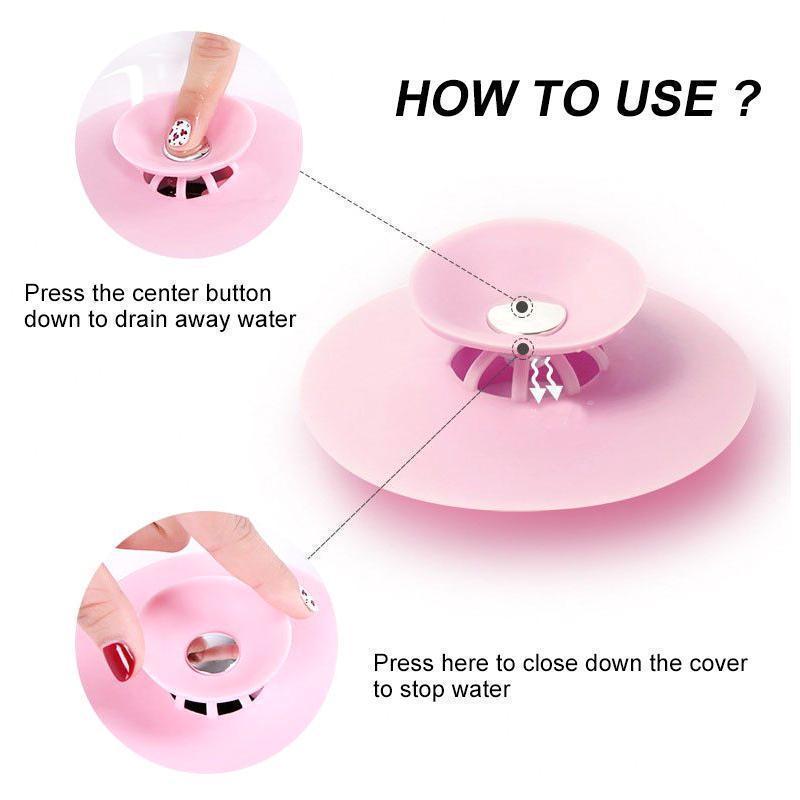 HOW TO USE ?

Press the center button down to drain away water

Press here to close down the cover to stop water