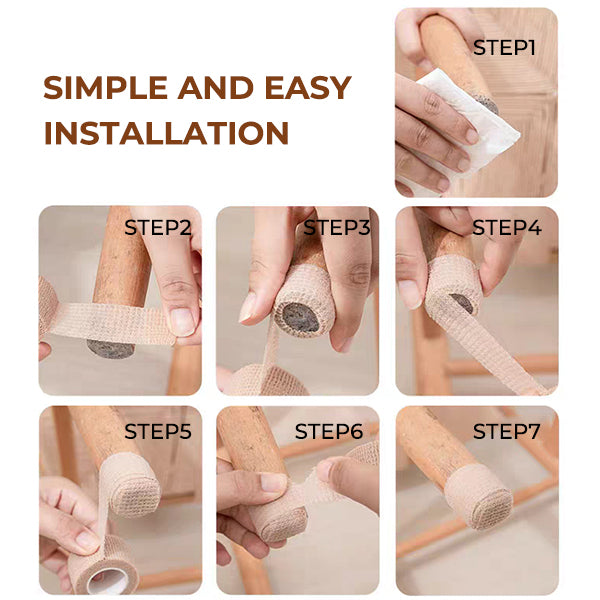 SIMPLE AND EASY INSTALLATION

STEP1

STEP2

STEP3

STEP4

STEP5

STEP6

STEP7