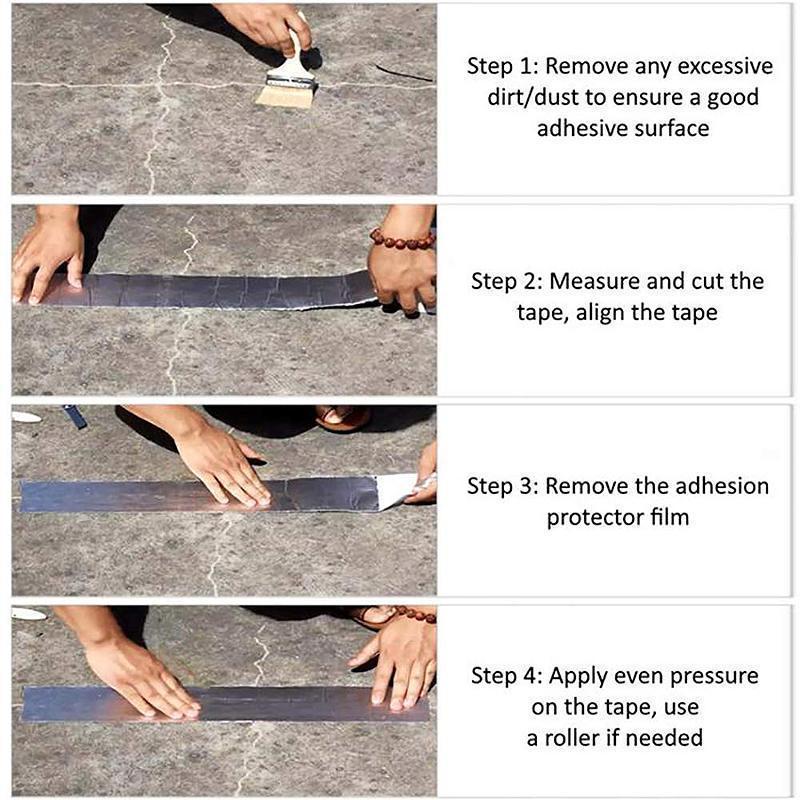 Step 1: Remove any excessive dirt/dust to ensure a good adhesive surface

Step 2: Measure and cut the tape, align the tape

Step 3: Remove the adhesion protector film

Step 4: Apply even pressure on the tape, use a roller if needed