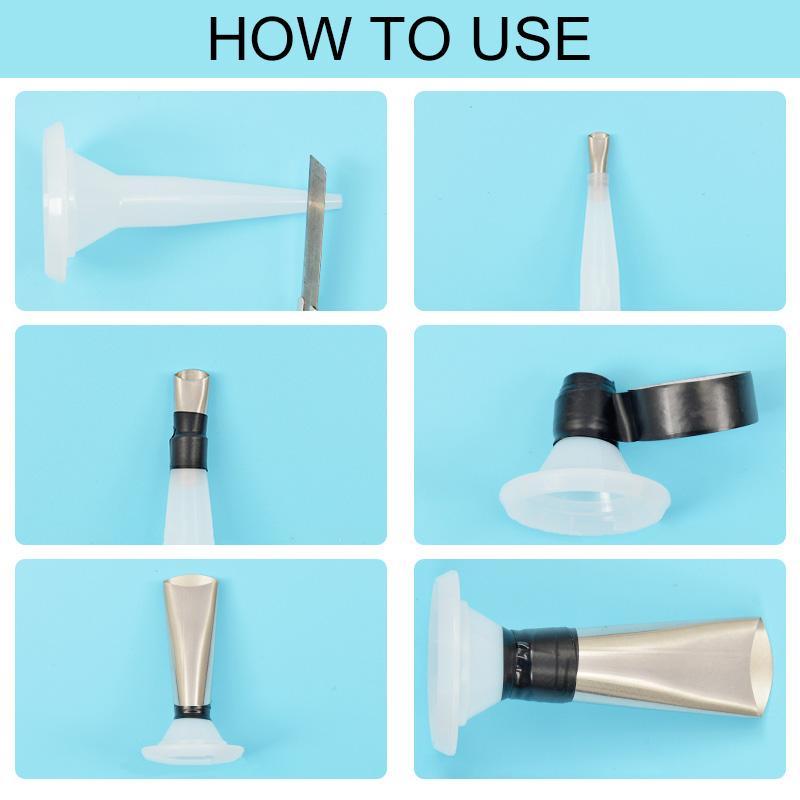 HOW TO USE