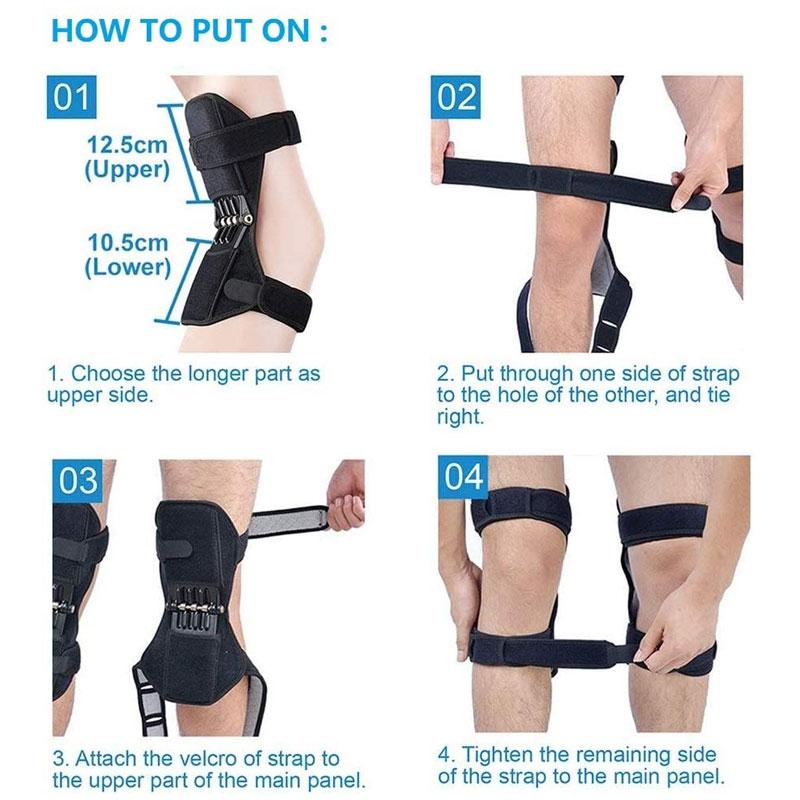 HOW TO PUT ON :

01

12.5cm (Upper)

10.5cm (Lower)

1. Choose the longer part as upper side.

02

2. Put through one side of strap to the hole of the other, and tie right.

03

3. Attach the velcro of strap to the upper part of the main panel.

04

4. Tighten the remaining side of the strap to the main panel.