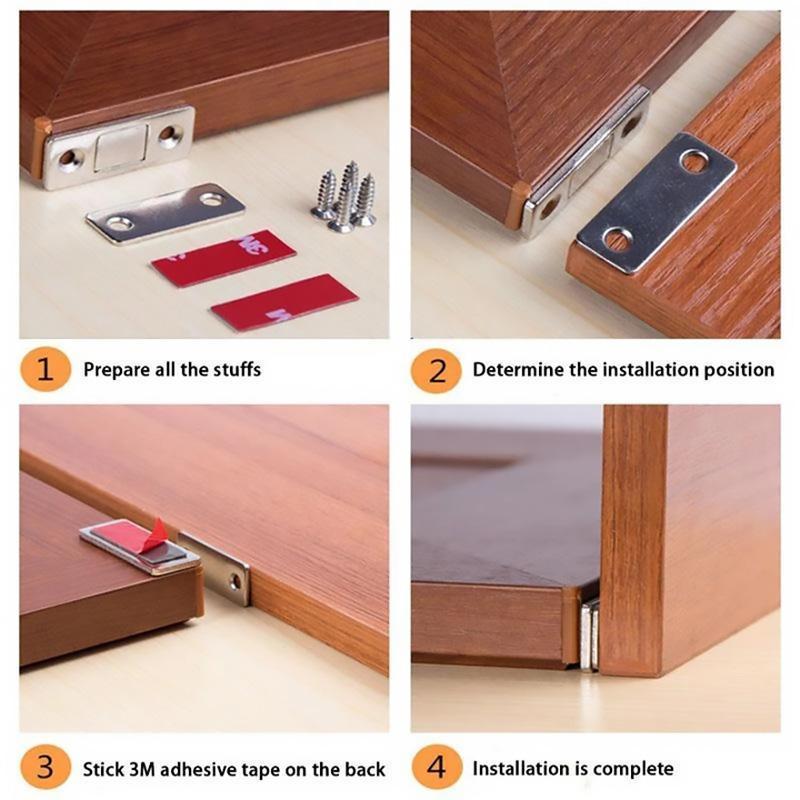 1 Prepare all the stuffs

2 Determine the installation position

3 Stick 3M adhesive tape on the back

4 Installation is complete