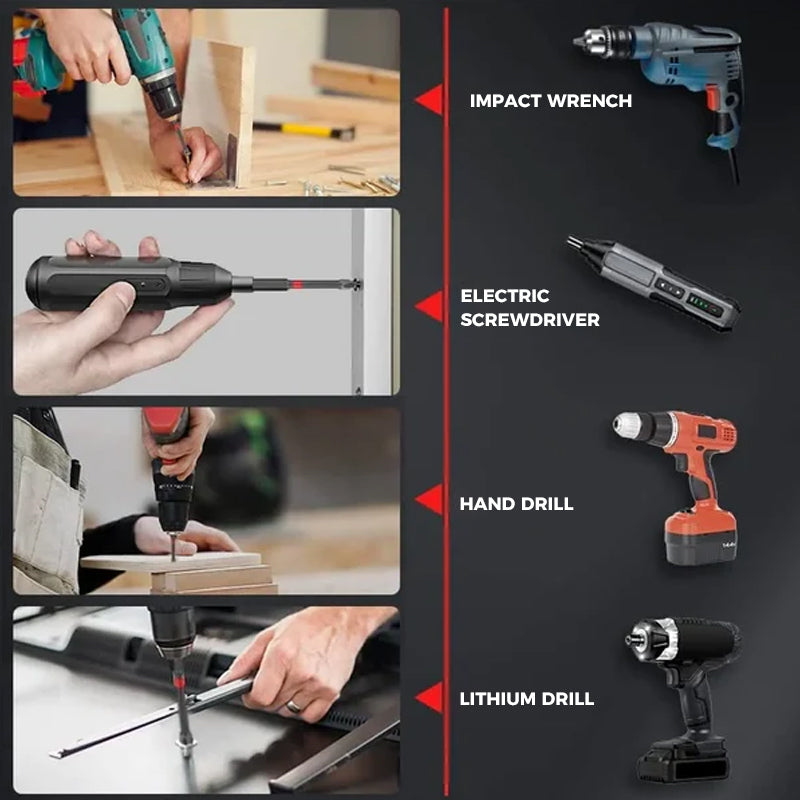 IMPACT WRENCH

ELECTRIC SCREWDRIVER

HAND DRILL

LITHIUM DRILL