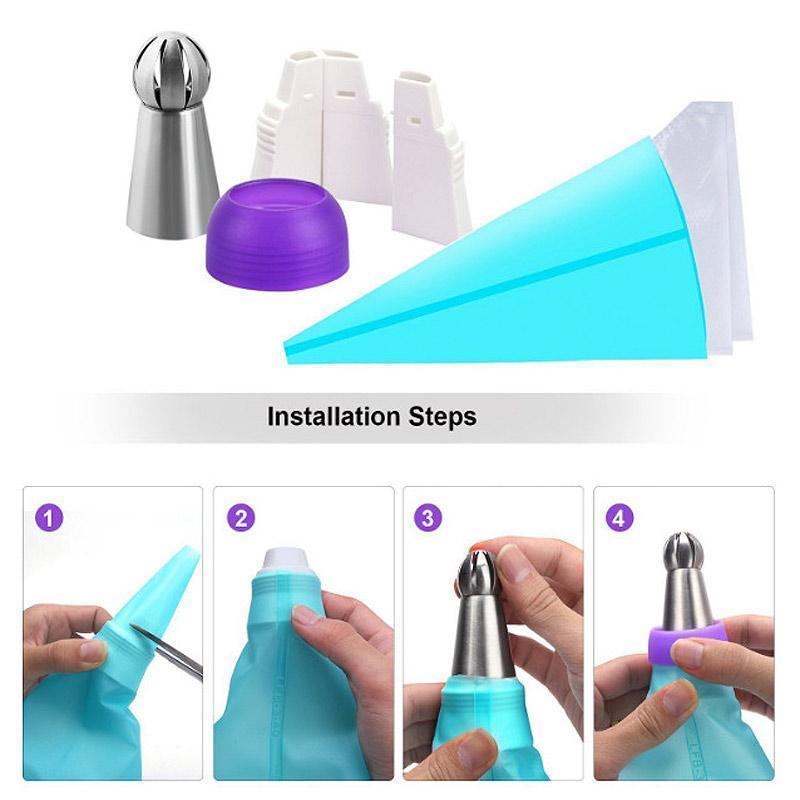 Installation Steps

1

2

3

4