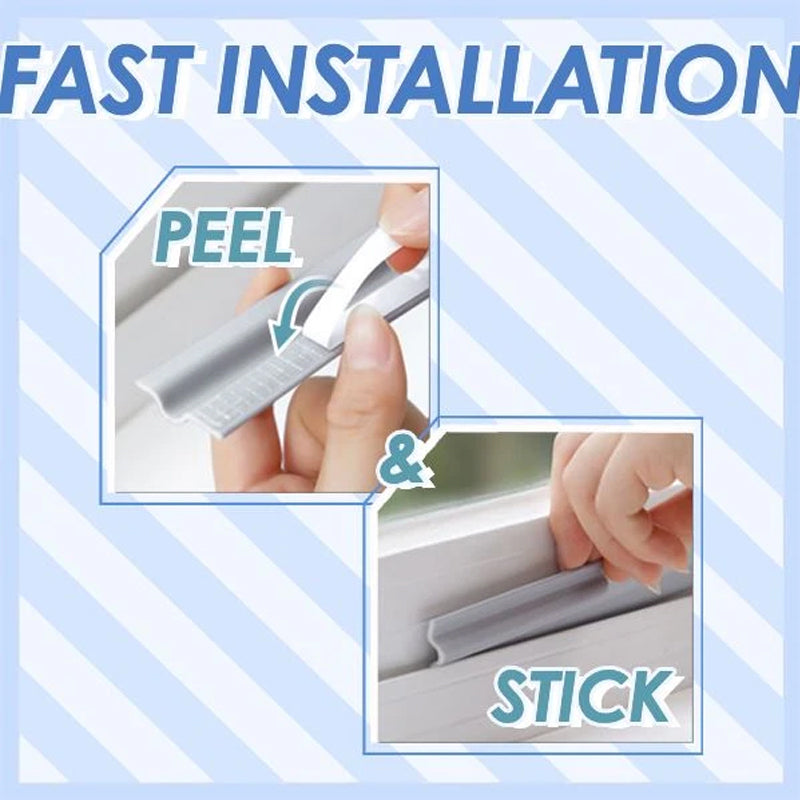 FAST INSTALLATION

PEEL

&

STICK