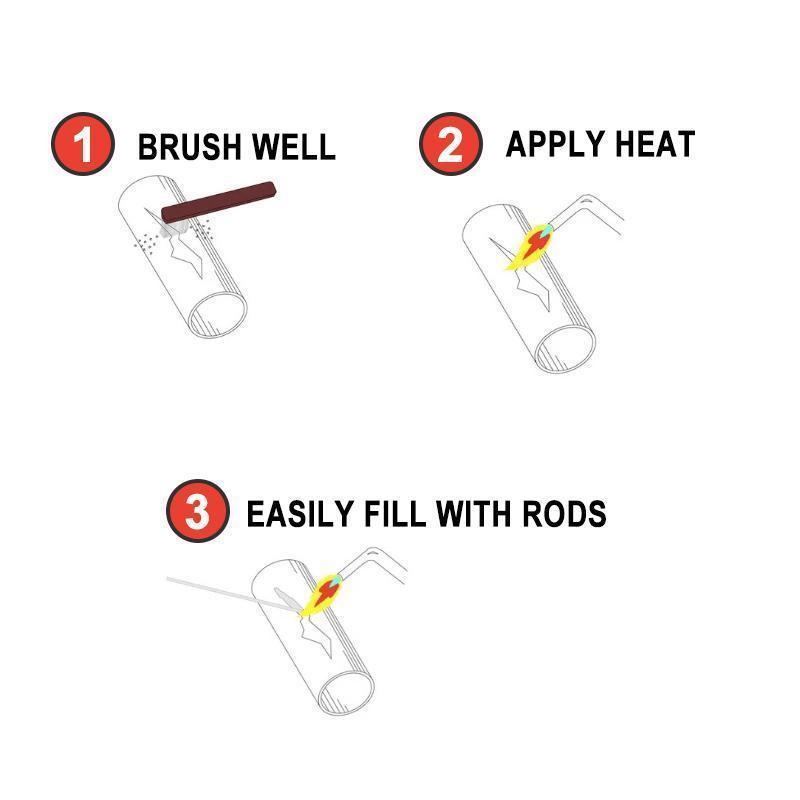 1 BRUSH WELL

2 APPLY HEAT

3 EASILY FILL WITH RODS