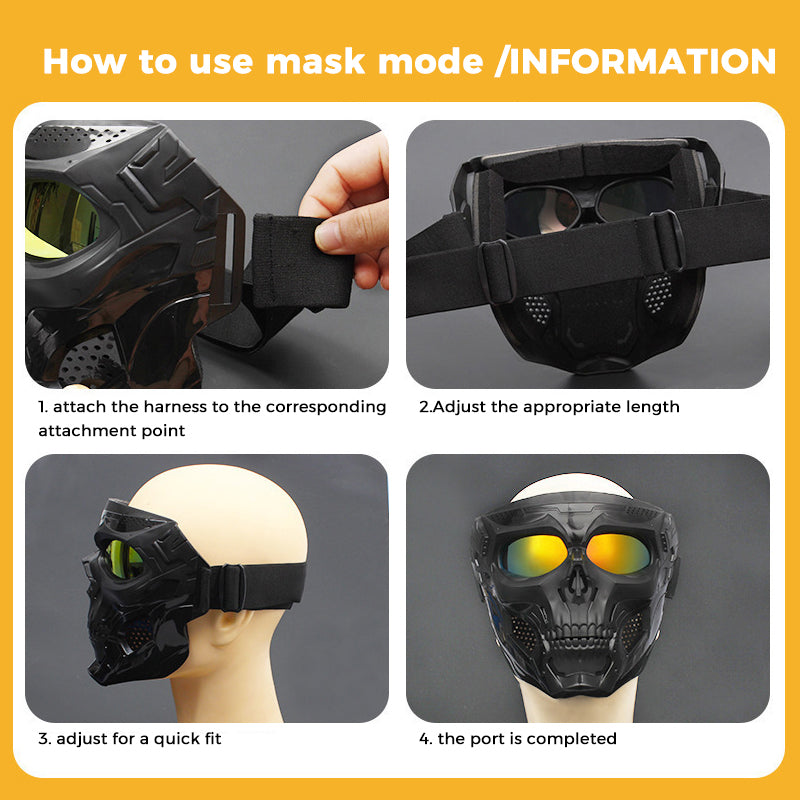 How to use mask mode /INFORMATION

1. attach the harness to the corresponding attachment point

2.Adjust the appropriate length

3. adjust for a quick fit

4. the port is completed