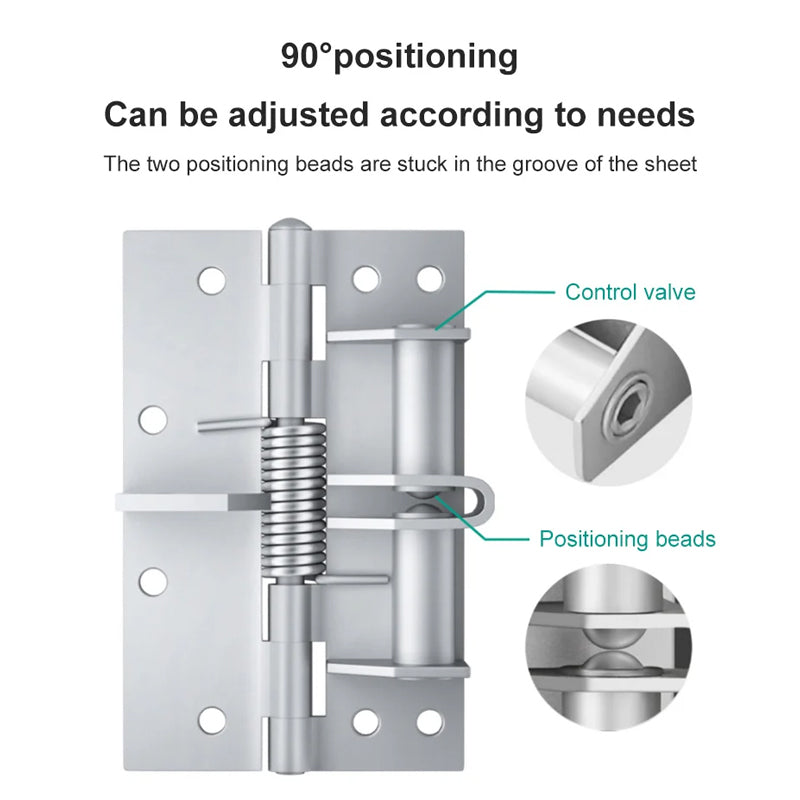 90°positioning

Can be adjusted according to needs

The two positioning beads are stuck in the groove of the sheet

Control valve

Positioning beads