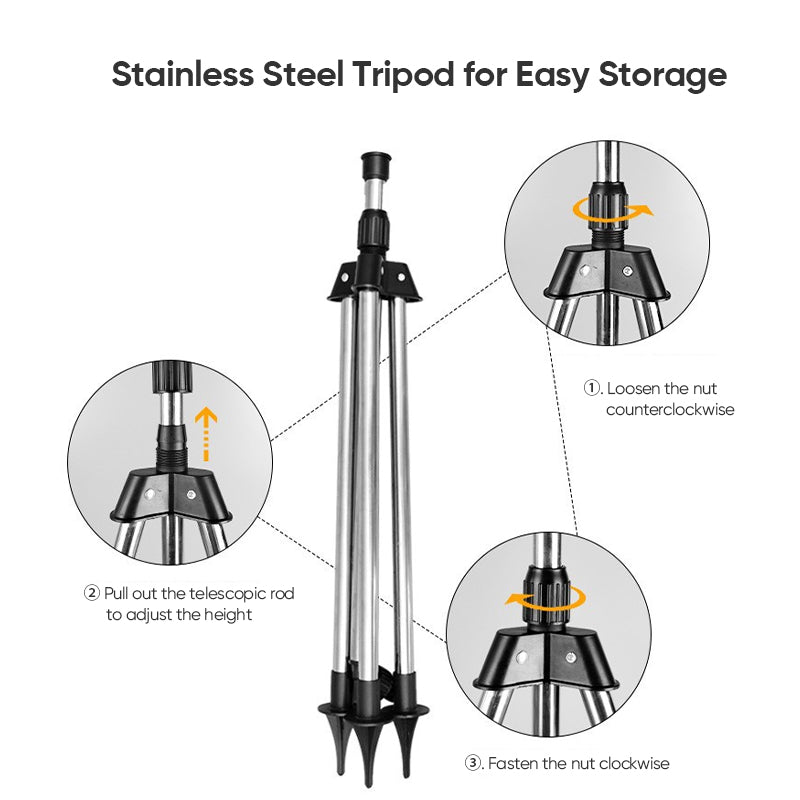 Stainless Steel Tripod for Easy Storage

①. Loosen the nut counterclockwise

② Pull out the telescopic rod to adjust the height

③. Fasten the nut clockwise