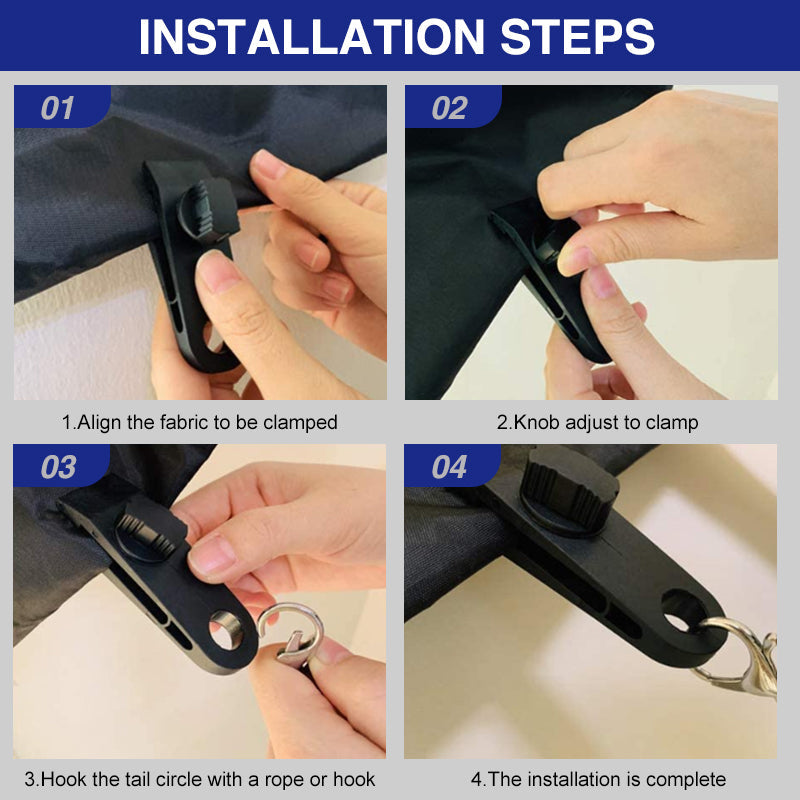 INSTALLATION STEPS

01

1.Align the fabric to be clamped

02

2.Knob adjust to clamp

03

3.Hook the tail circle with a rope or hook

04

4.The installation is complete