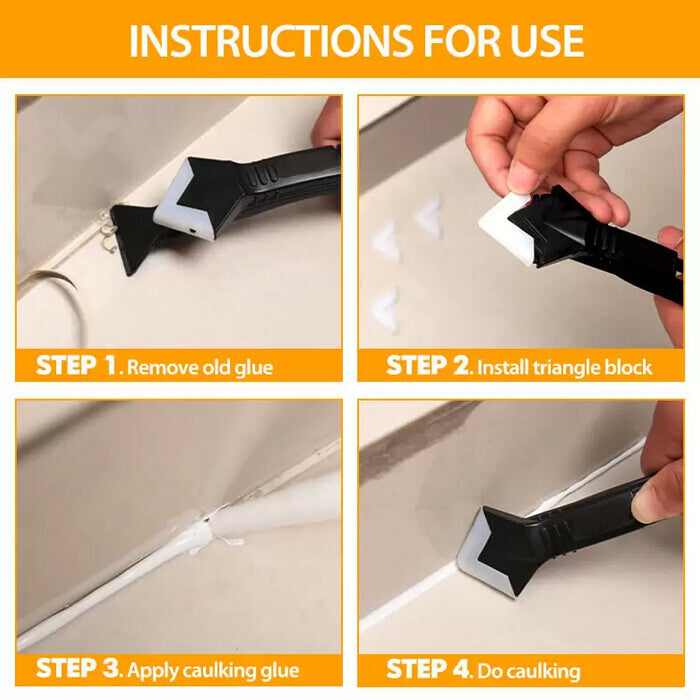 INSTRUCTIONS FOR USE

STEP 1. Remove old glue

STEP 2. Install triangle block

STEP 3. Apply caulking glue

STEP 4. Do caulking