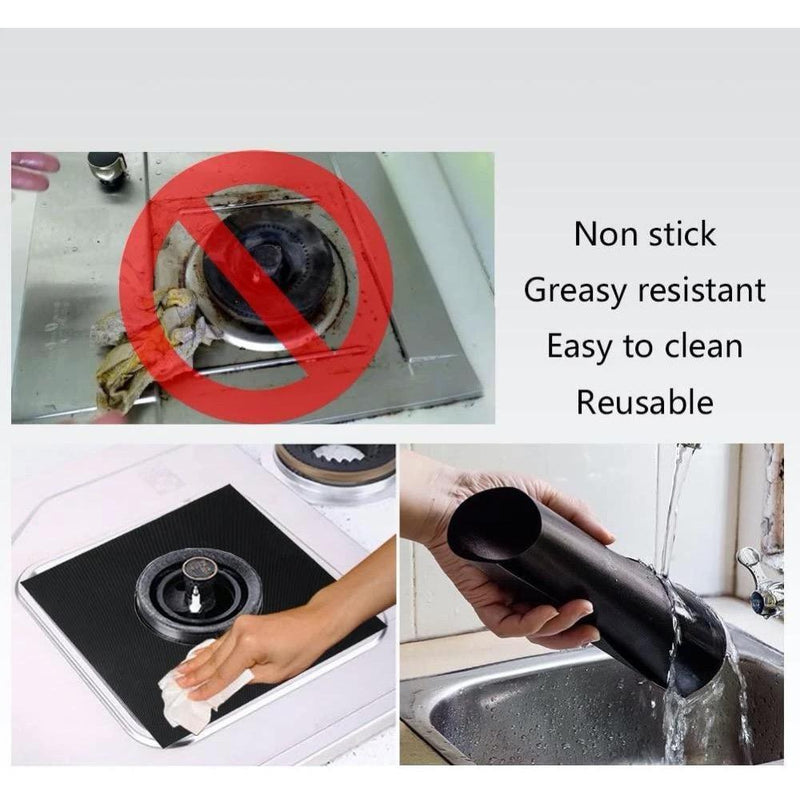 Non stick
Greasy resistant
Easy to clean
Reusable