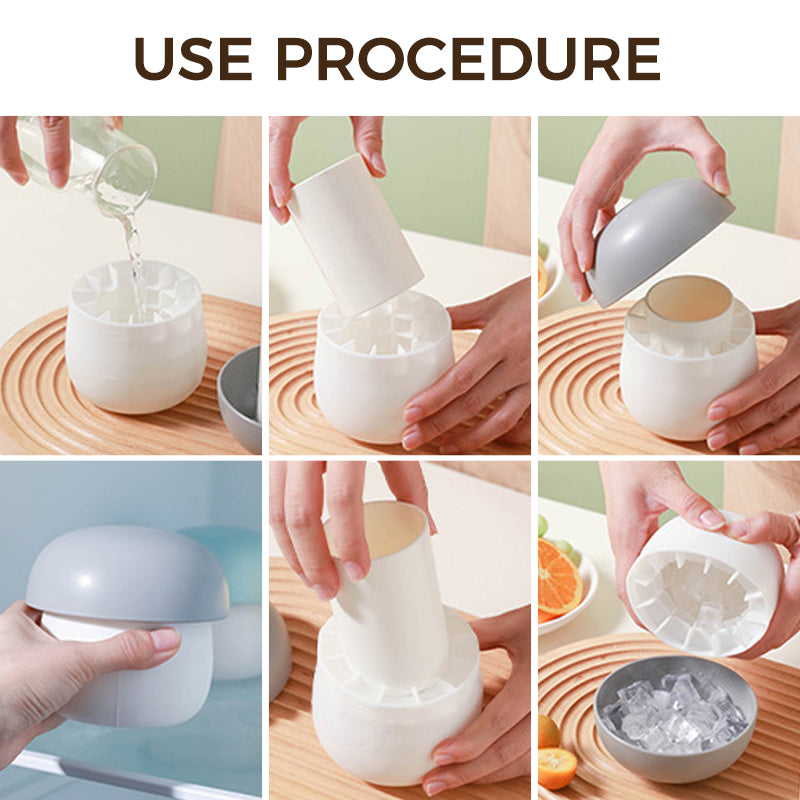 USE PROCEDURE