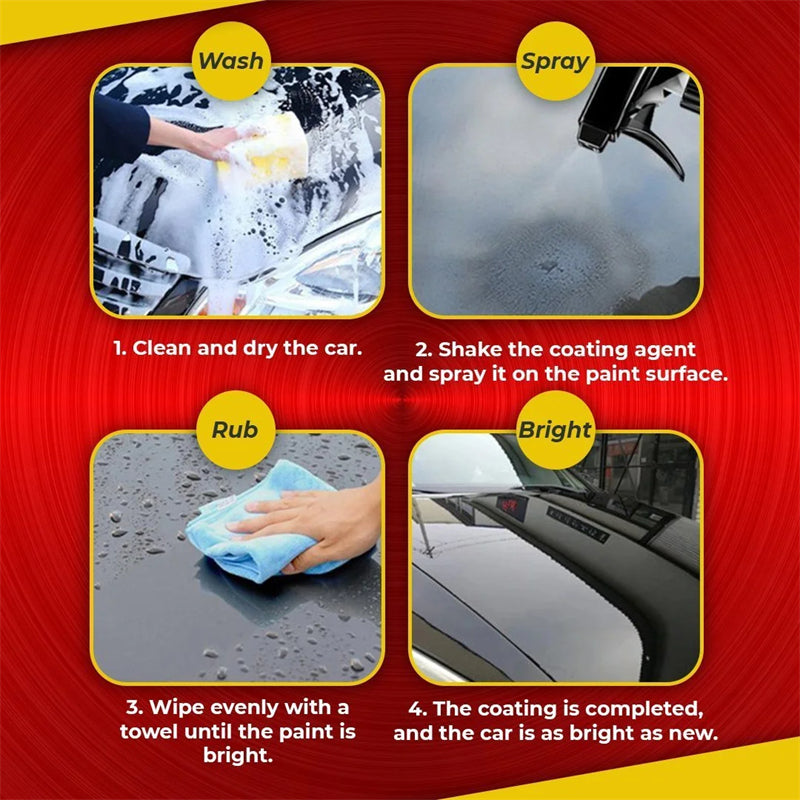 Wash

1. Clean and dry the car.

Spray

2. Shake the coating agent and spray it on the paint surface.

Rub

3. Wipe evenly with a towel until the paint is bright.

Bright

4. The coating is completed, and the car is as bright as new.