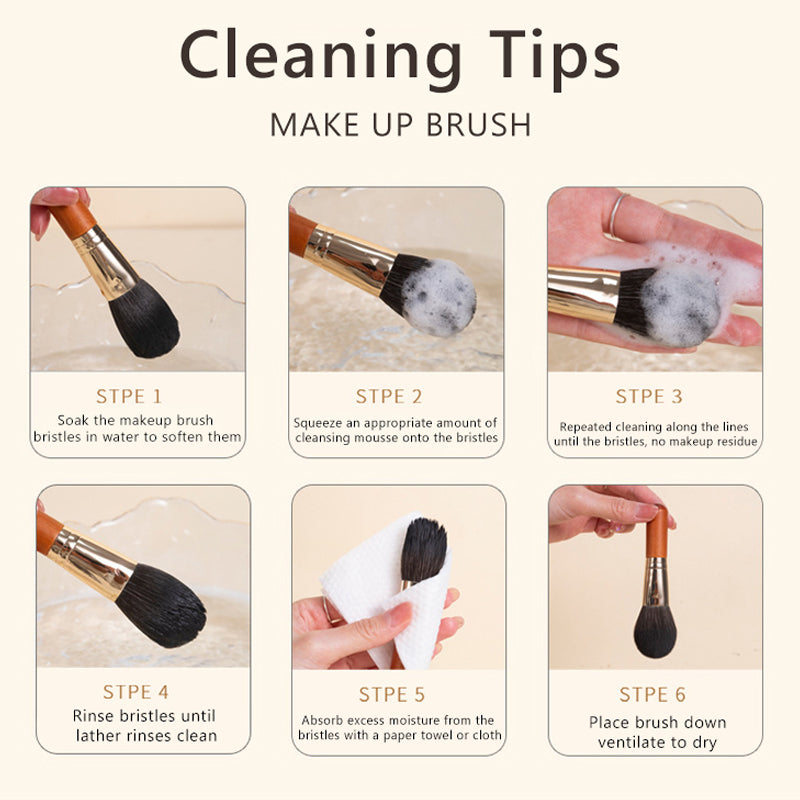 Cleaning Tips
MAKE UP BRUSH

STPE 1
Soak the makeup brush bristles in water to soften them

STPE 2
Squeeze an appropriate amount of cleansing mousse onto the bristles

STPE 3
Repeated cleaning along the lines until the bristles, no makeup residue

STPE 4
Rinse bristles until lather rinses clean

STPE 5
Absorb excess moisture from the bristles with a paper towel or cloth

STPE 6
Place brush down ventilate to dry