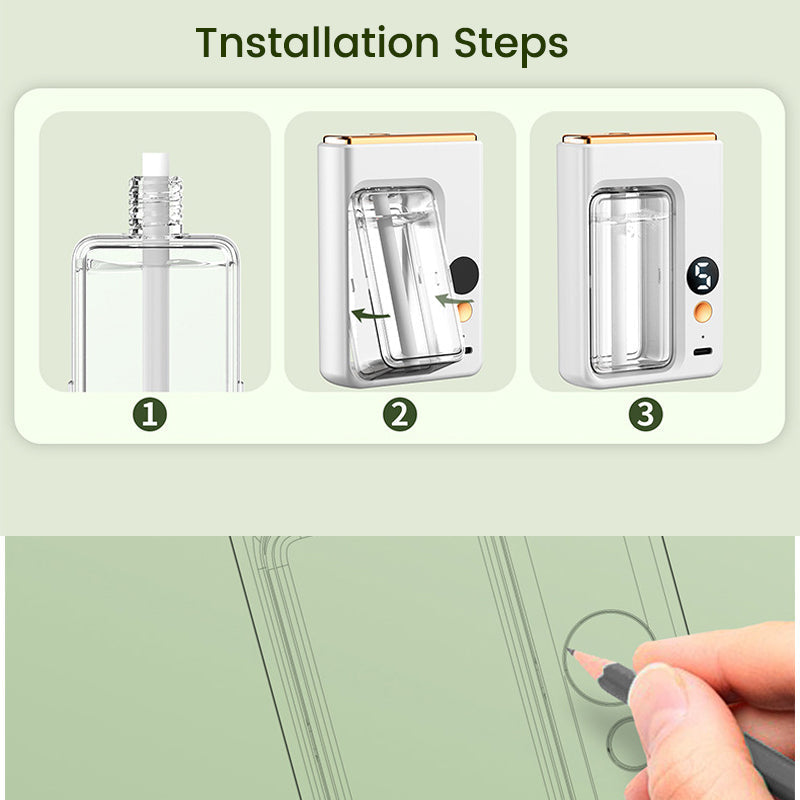 Tnstallation Steps

1

2

5

3