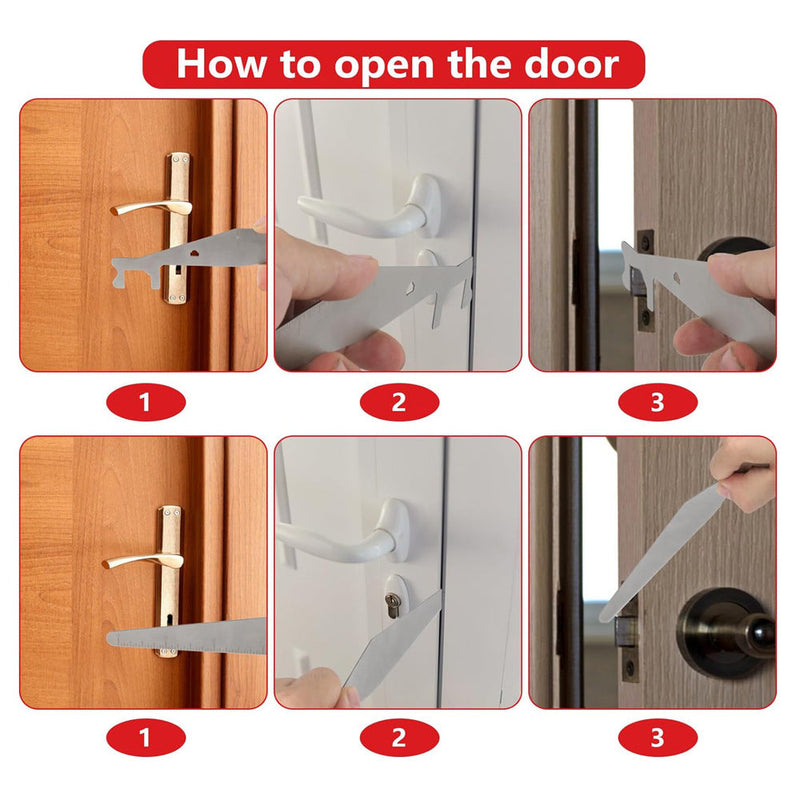 How to open the door

1

2

3

1

2

3