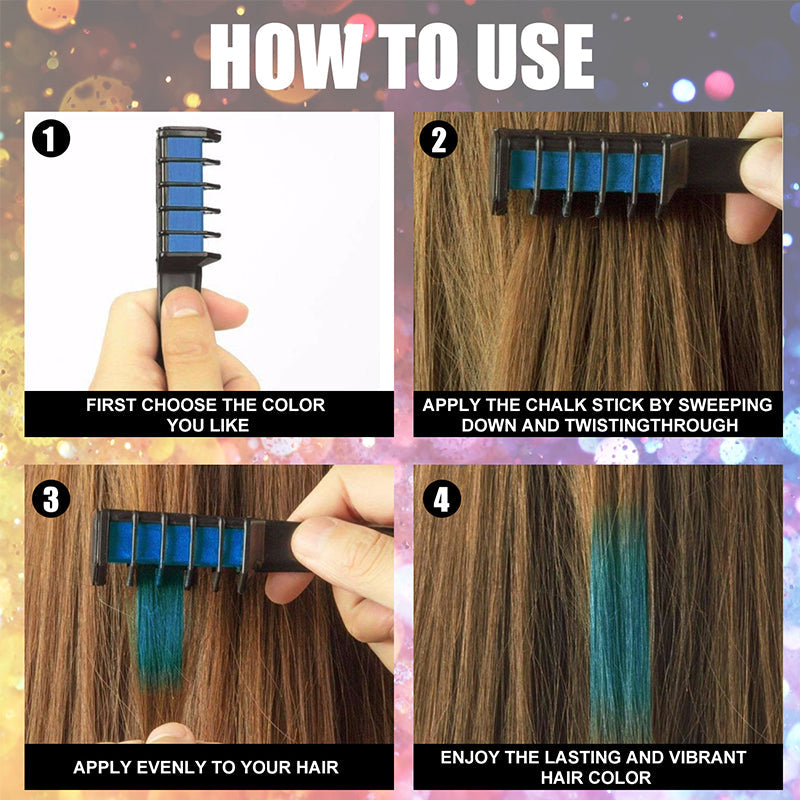 HOW TO USE

1
FIRST CHOOSE THE COLOR YOU LIKE

2
APPLY THE CHALK STICK BY SWEEPING DOWN AND TWISTINGTHROUGH

3
APPLY EVENLY TO YOUR HAIR

4
ENJOY THE LASTING AND VIBRANT HAIR COLOR