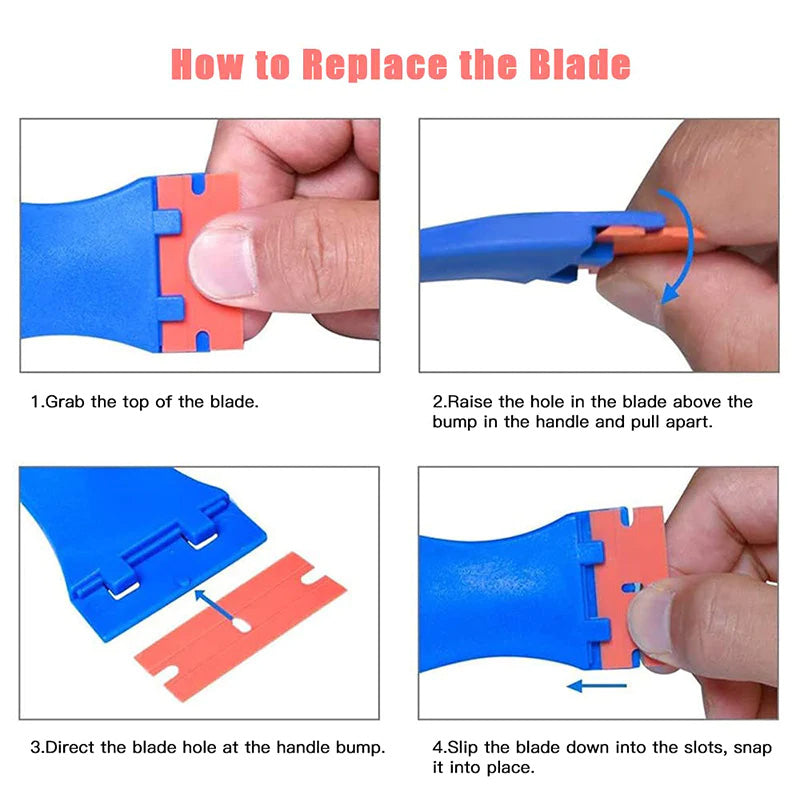 How to Replace the Blade

1.Grab the top of the blade.

2.Raise the hole in the blade above the bump in the handle and pull apart.

3.Direct the blade hole at the handle bump.

4.Slip the blade down into the slots, snap it into place.