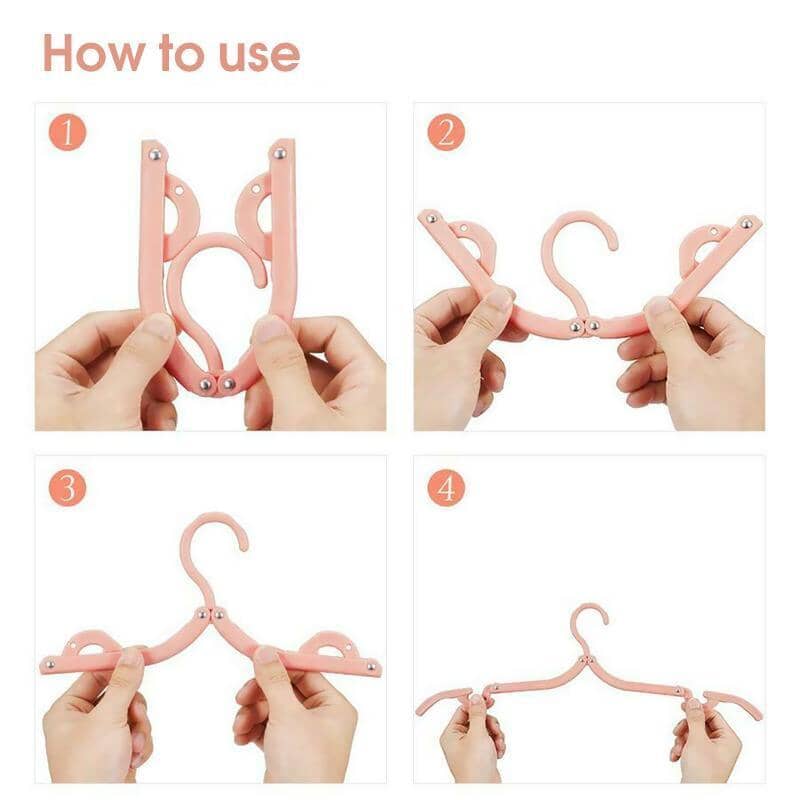 How to use

1

2

3

4